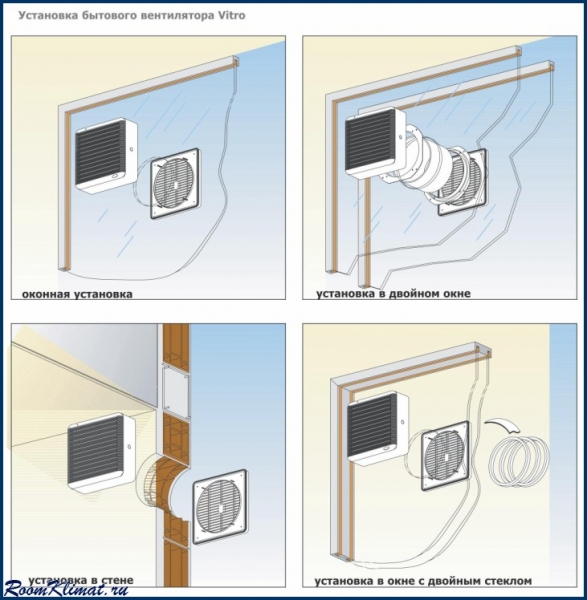 Установка бытового вентилятора Vitro

оконная установка

установка в двойном окне

установка в стене

установка в окне с двойным стеклом

RoomKlimat.ru